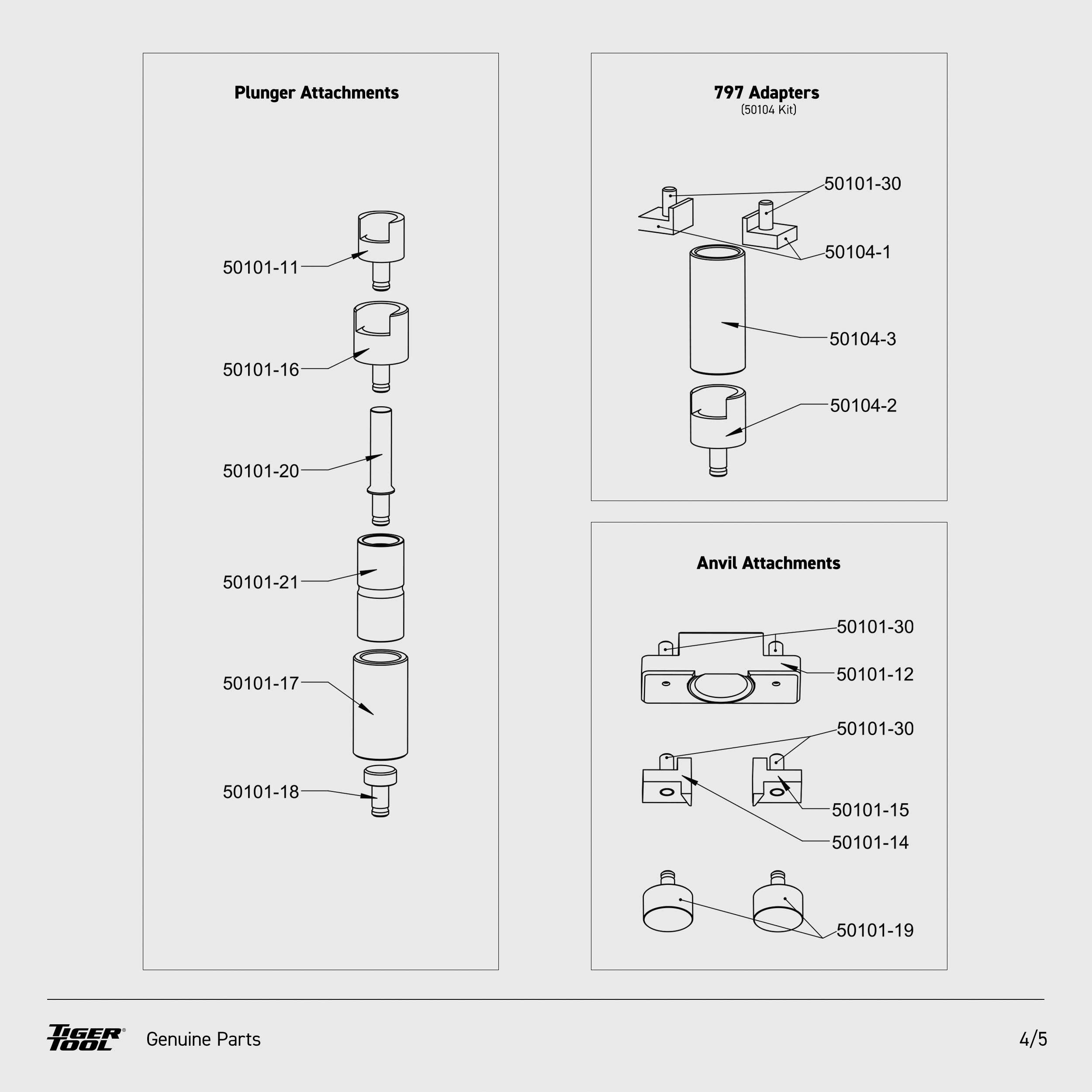 Plunger Attachments

50101-11

50101-16

50101-20

50101-21

50101-17

50101-18

797 Adapters
(50104 Kit)

50101-30

50104-1

50104-3

50104-2

Anvil Attachments

50101-30

50101-12

50101-30

50101-15

50101-14

50101-19

TIGER TOOL® Genuine Parts

4/5