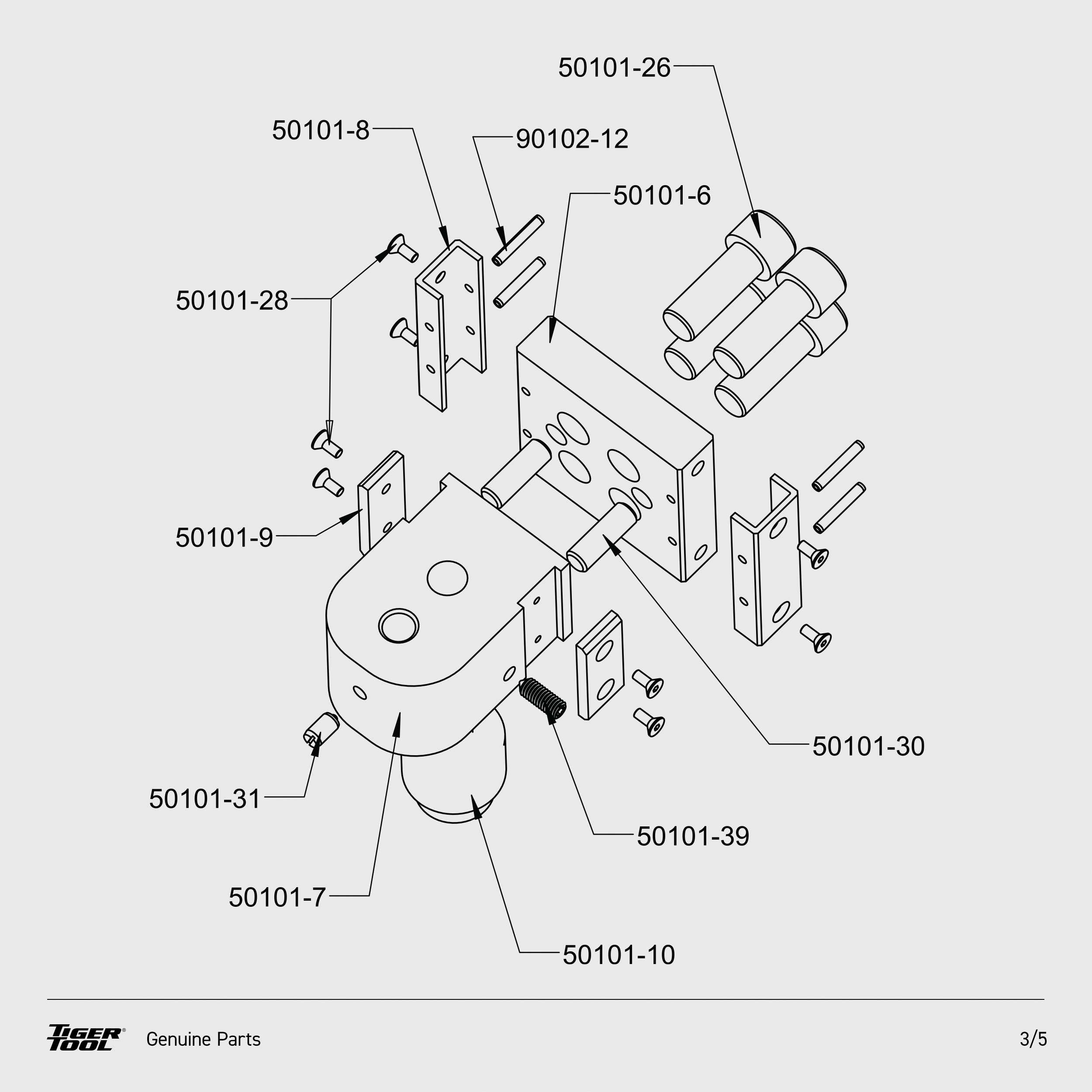 50101-26

50101-8

90102-12

50101-6

50101-28

50101-9

50101-30

50101-31

50101-39

50101-7

50101-10

TIGER TOOL® Genuine Parts

3/5