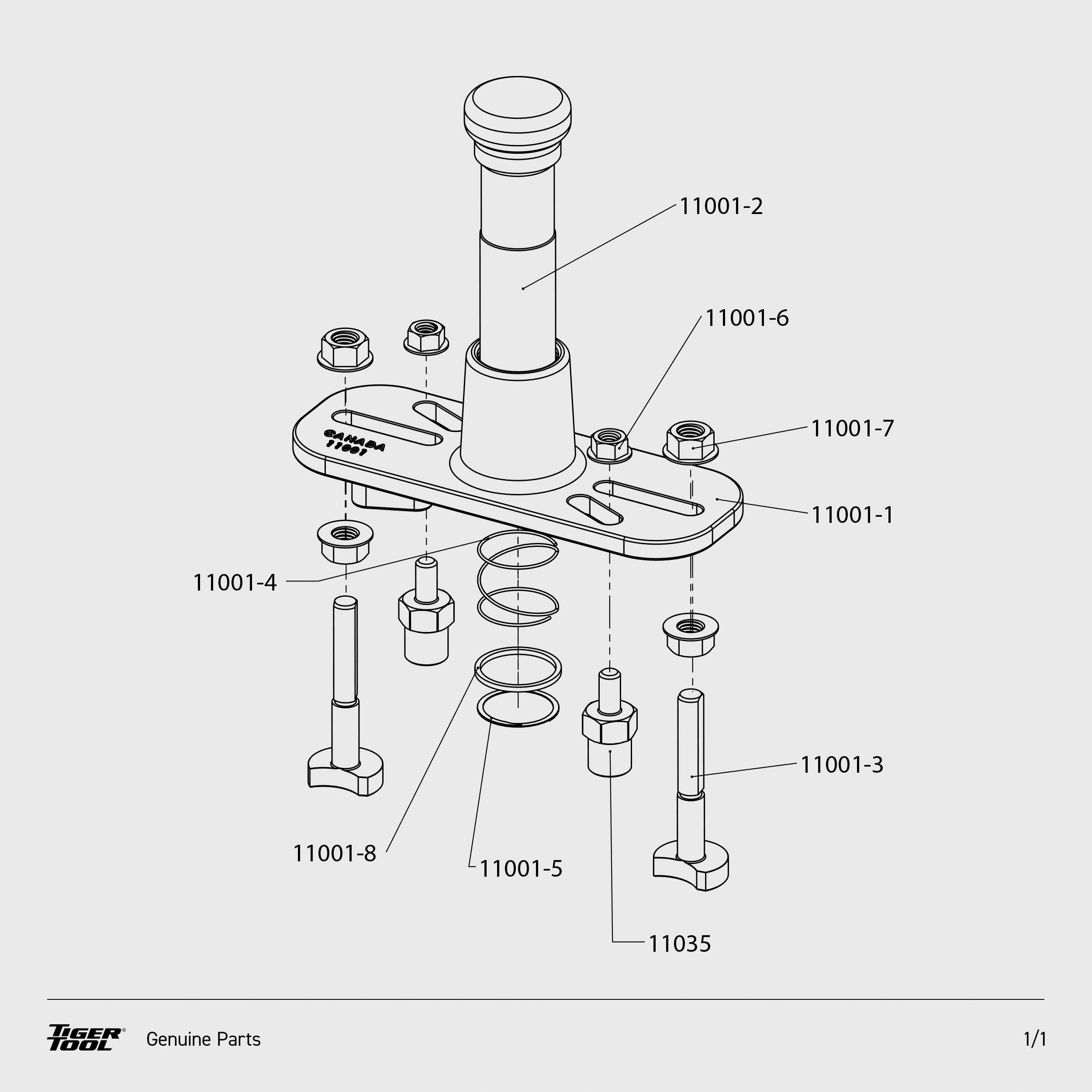 11001-2

11001-6

CANADA
11001

11001-7

11001-1

11001-4

11001-3

11001-8

11001-5

11035

TIGER TOOL®  Genuine Parts

1/1