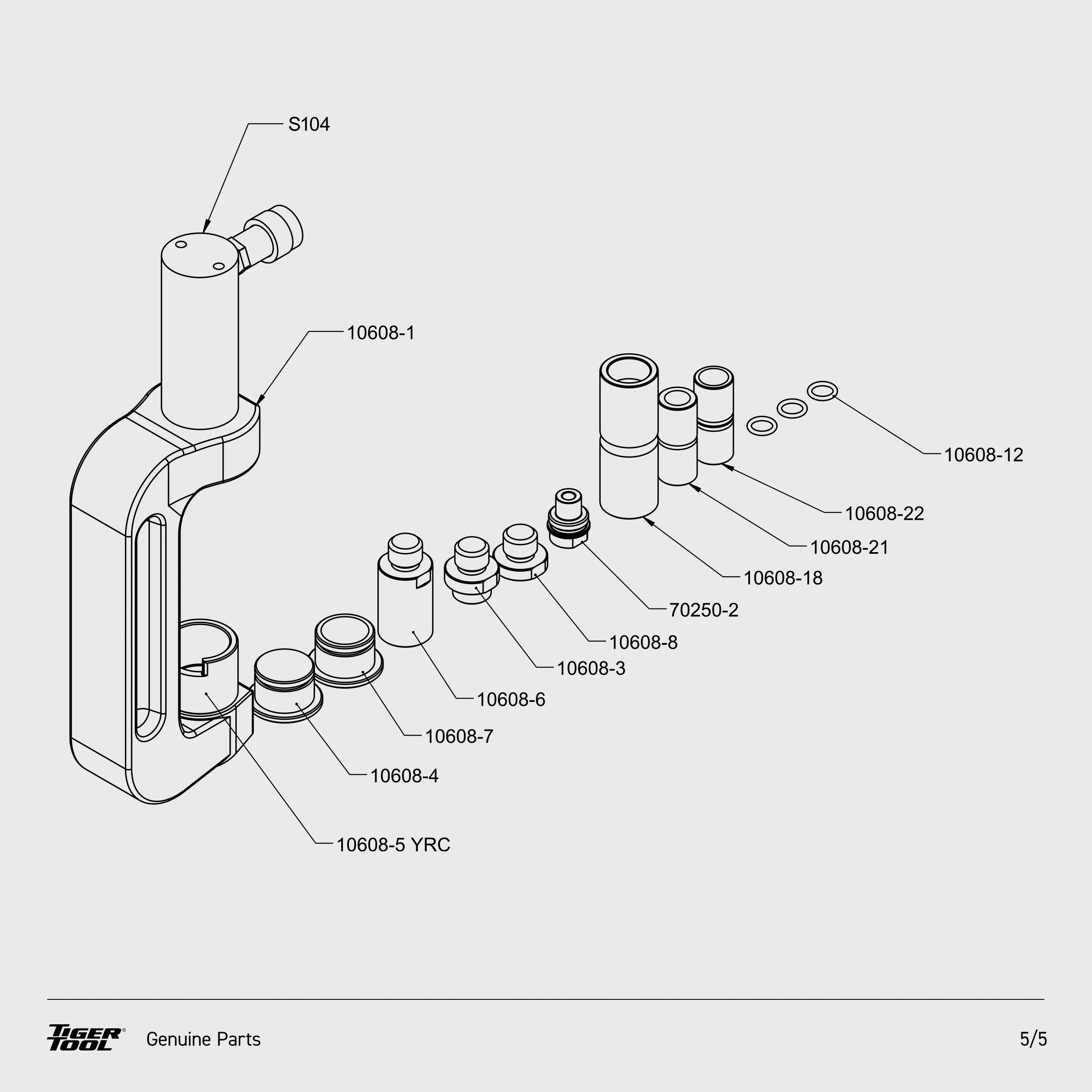 S104

10608-1

10608-12

10608-22

10608-21

10608-18

70250-2

10608-8

10608-3

10608-6

10608-7

10608-4

10608-5 YRC

TIGER TOOL® Genuine Parts 5/5