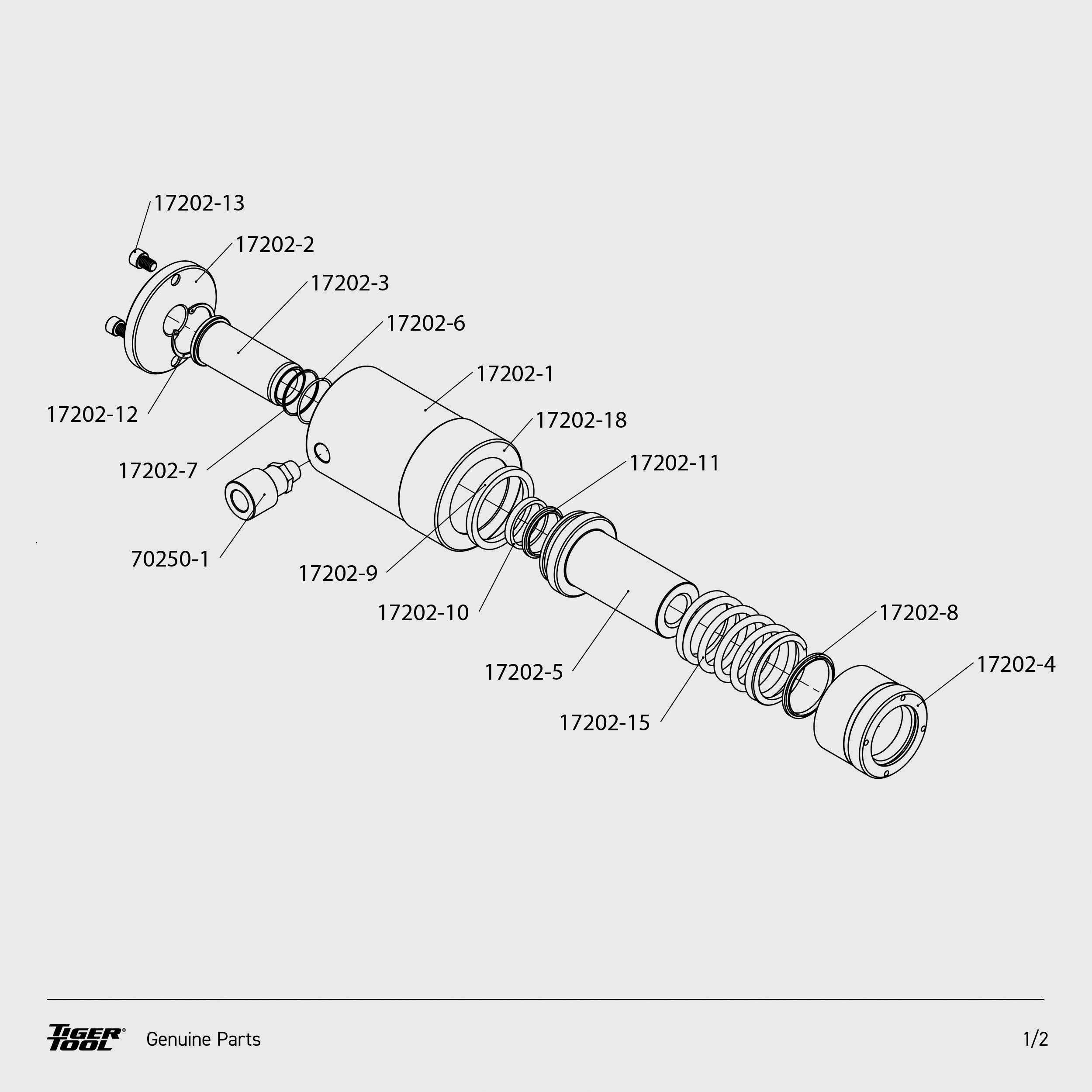 17202-13
17202-2
17202-3
17202-6
17202-1
17202-12
17202-18
17202-7
17202-11
70250-1
17202-9
17202-10
17202-8
17202-5
17202-4
17202-15

TIGER TOOL® Genuine Parts 1/2